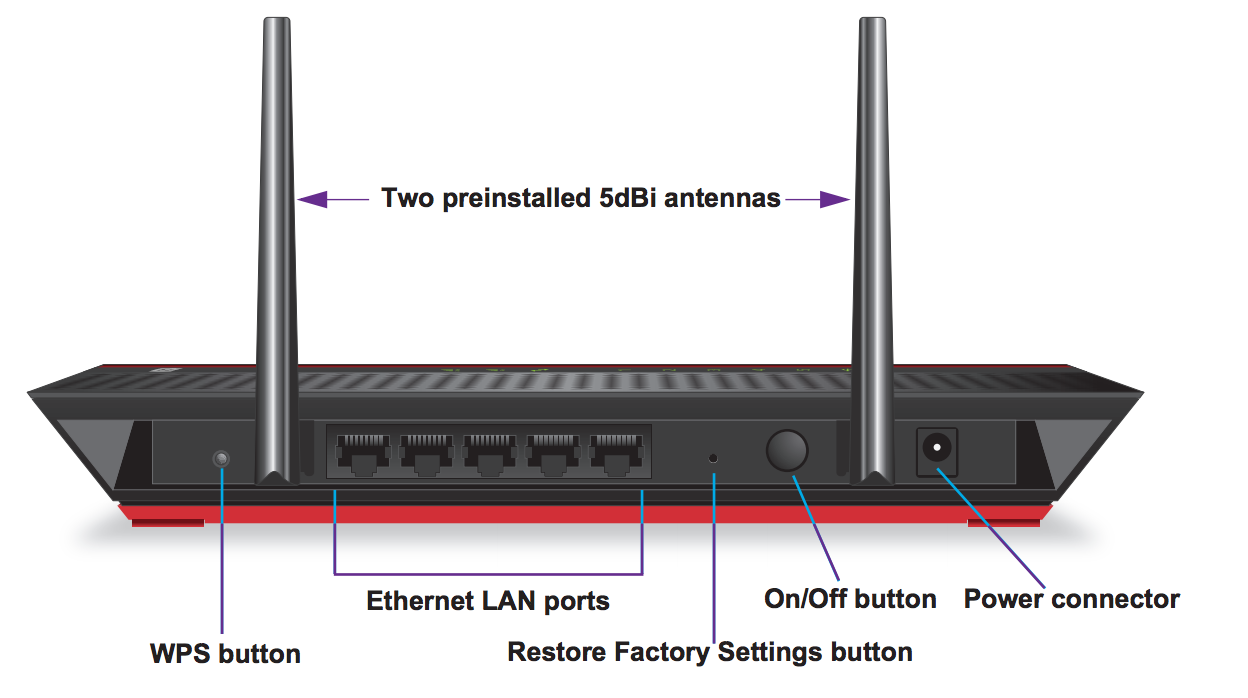 Two preinstalled 5dBi antennas

Ethernet LAN ports

On/Off button

Power connector

WPS button

Restore Factory Settings button